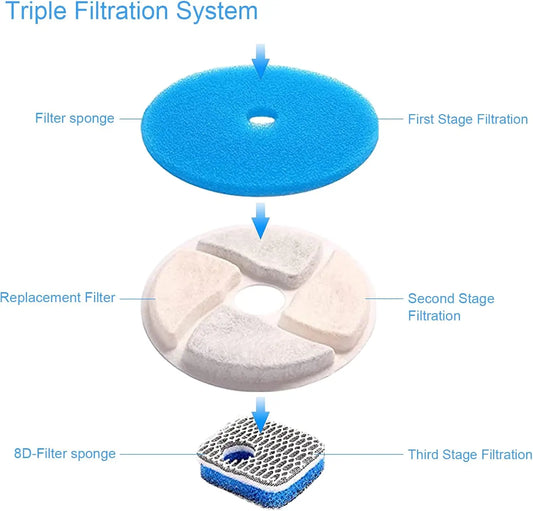 Triple Filtration System

Filter sponge

First Stage Filtration

Replacement Filter

Second Stage Filtration

8D-Filter sponge

Third Stage Filtration